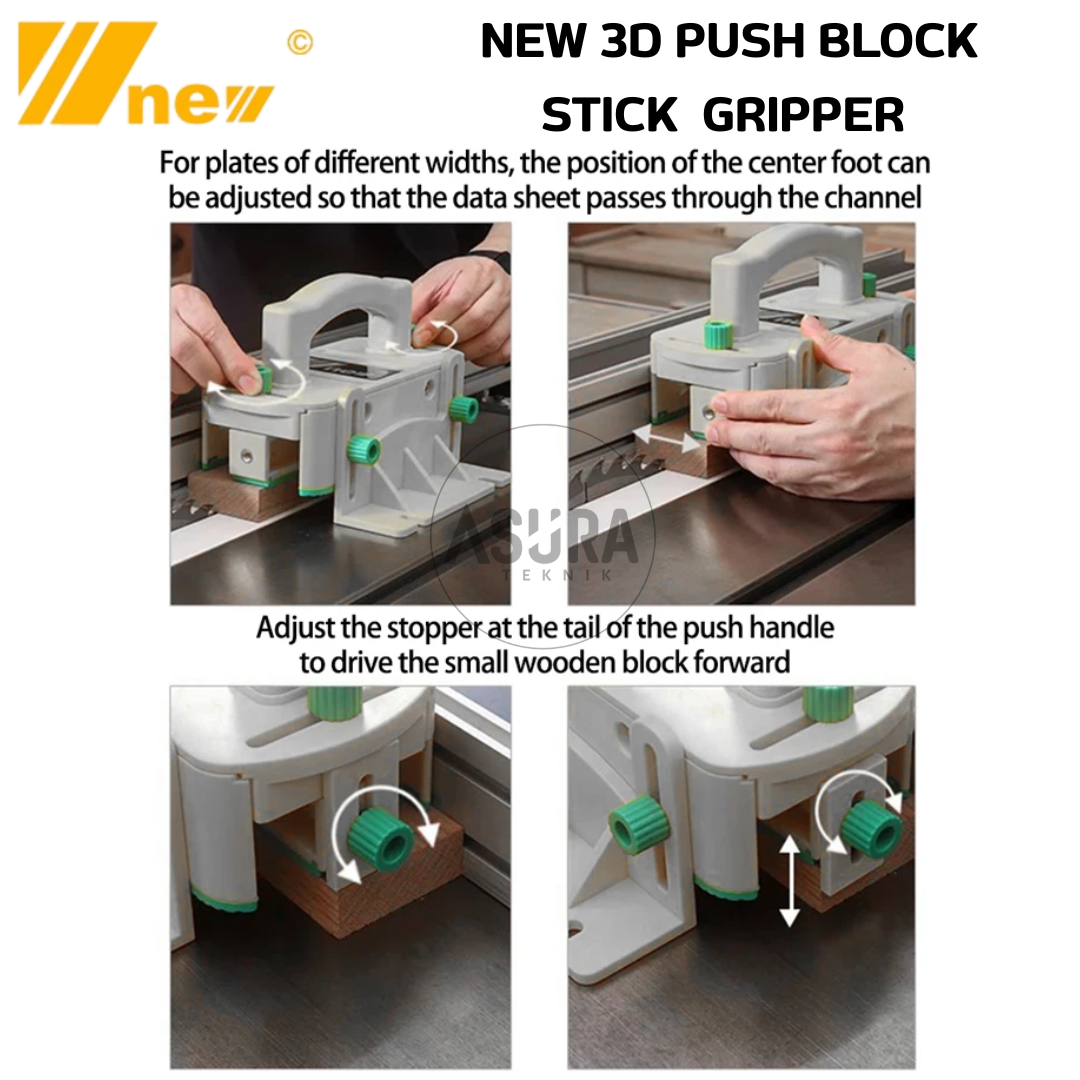 new ©

NEW 3D PUSH BLOCK STICK GRIPPER

For plates of different widths, the position of the center foot can be adjusted so that the data sheet passes through the channel

ASURA
TEKNIK

Adjust the stopper at the tail of the push handle to drive the small wooden block forward